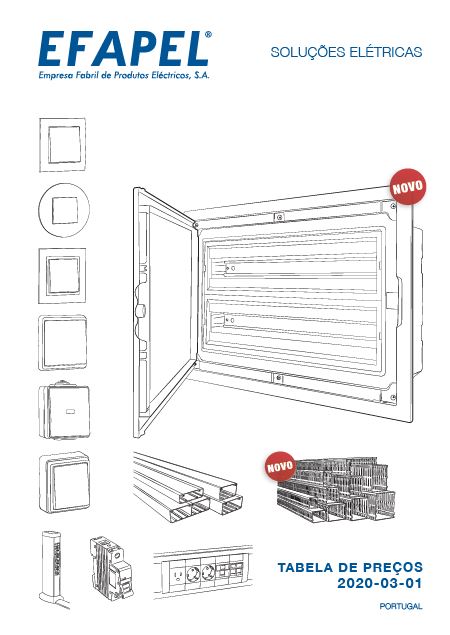 EFAPEL®
Empresa Fabril de Produtos Eléctricos, S.A.

SOLUÇÕES ELÉTRICAS

NOVO

NOVO

TABELA DE PREÇOS
2020-03-01

PORTUGAL